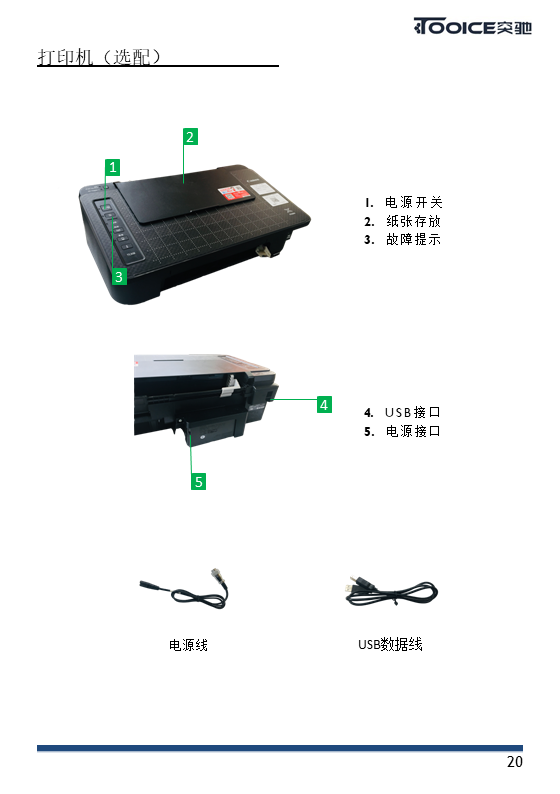 TOOICE突驰

打印机（选配）

2
1
3

1. 电源开关
2. 纸张存放
3. 故障提示

4
5

4. USB接口
5. 电源接口

电源线

USB数据线

20