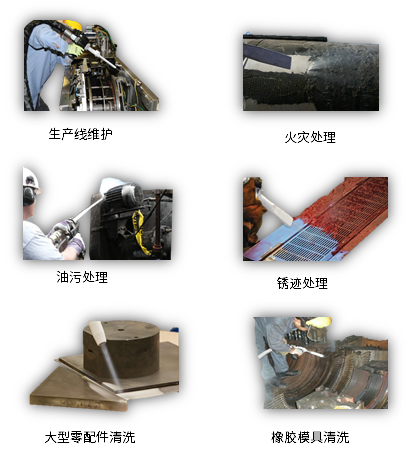 生产线维护

火灾处理

油污处理

锈迹处理

大型零配件清洗

橡胶模具清洗